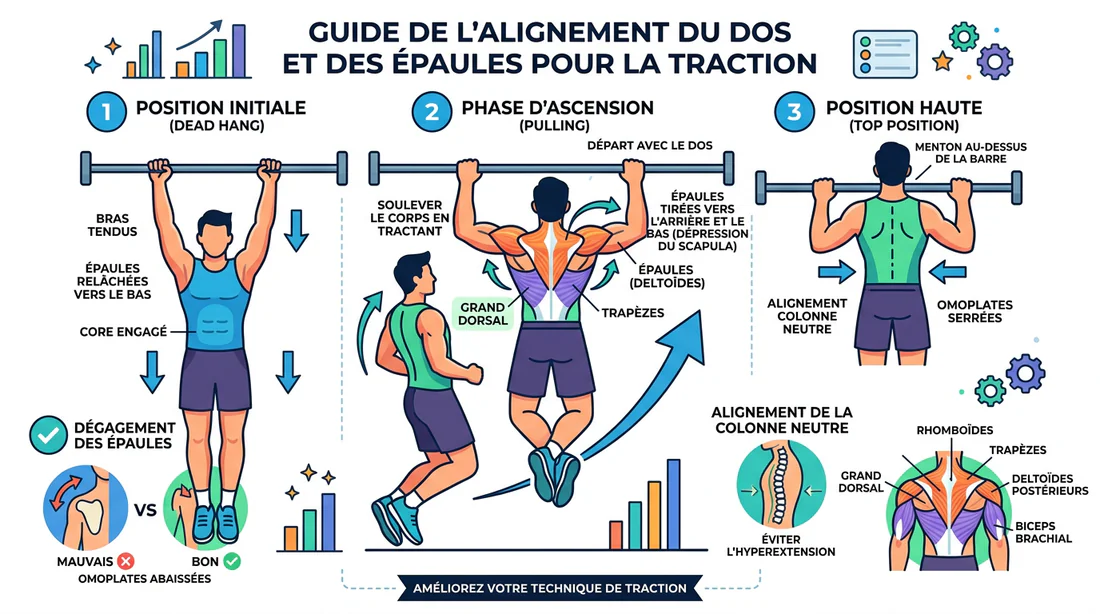 GUIDE DE L'ALIGNEMENT DU DOS ET DES ÉPAULES POUR LA TRACTION

1 POSITION INITIALE
(DEAD HANG)

BRAS TENDUS

ÉPAULES RELÂCHÉES VERS LE BAS

CORE ENGAGÉ

DÉGAGEMENT DES ÉPAULES

VS

MAUVAIS

BON

OMOPLATES ABAISSÉES

2 PHASE D'ASCENSION
(PULLING)

DÉPART AVEC LE DOS

SOULEVER LE CORPS EN TRACTANT

ÉPAULES TIRÉES VERS L'ARRIÈRE ET LE BAS (DÉPRESSION DU SCAPULA)

ÉPAULES (DELTOÏDES)

GRAND DORSAL

TRAPÈZES

3 POSITION HAUTE
(TOP POSITION)

MENTON AU-DESSUS DE LA BARRE

ALIGNEMENT COLONNE NEUTRE

OMOPLATES SERRÉES

ALIGNEMENT DE LA COLONNE NEUTRE

ÉVITER L'HYPEREXTENSION

RHOMBOÏDES

TRAPÈZES

GRAND DORSAL

DELTOÏDES POSTÉRIEURS

BICEPS BRACHIAL

AMÉLIOREZ VOTRE TECHNIQUE DE TRACTION