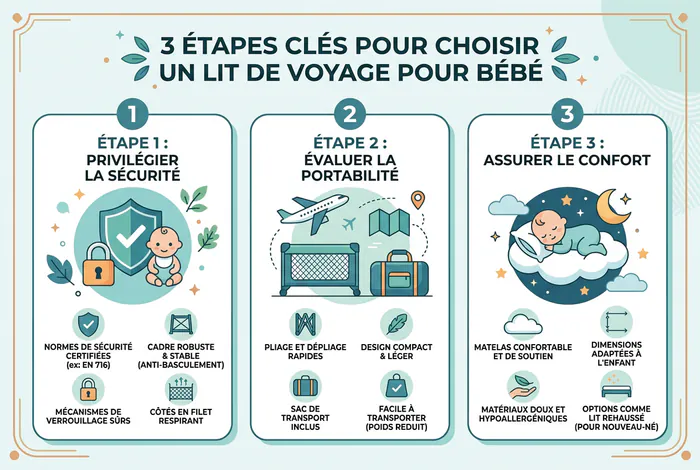 3 ÉTAPES CLÉS POUR CHOISIR UN LIT DE VOYAGE POUR BÉBÉ

1

ÉTAPE 1 : PRIVILÉGIER LA SÉCURITÉ

NORMES DE SÉCURITÉ CERTIFIÉES (ex: EN 716)

CADRE ROBUSTE & STABLE (ANTI-BASCULEMENT)

MÉCANISMES DE VERROUILLAGE SÛRS

CÔTÉS EN FILET RESPIRANT

2

ÉTAPE 2 : ÉVALUER LA PORTABILITÉ

PLIAGE ET DÉPLIAGE RAPIDES

DESIGN COMPACT & LÉGER

SAC DE TRANSPORT INCLUS

FACILE À TRANSPORTER (POIDS REDUIT)

3

ÉTAPE 3 : ASSURER LE CONFORT

MATELAS CONFORTABLE ET DE SOUTIEN

DIMENSIONS ADAPTÉES À L'ENFANT

MATÉRIAUX DOUX ET HYPOALLERGÉNIQUES

OPTIONS COMME LIT REHAUSSÉ (POUR NOUVEAU-NÉ)